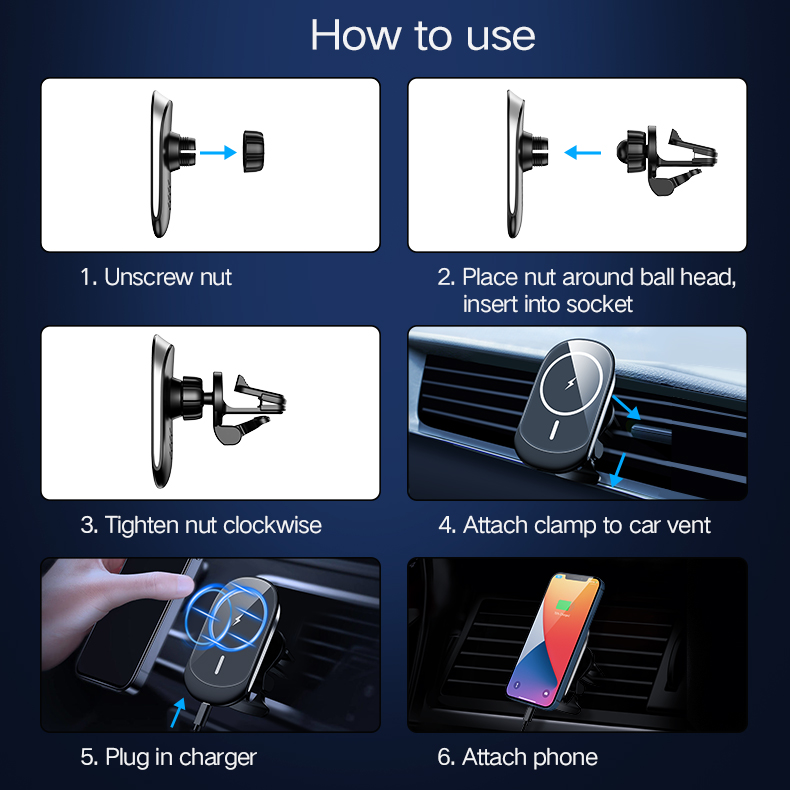 How to use

1. Unscrew nut

2. Place nut around ball head, insert into socket

3. Tighten nut clockwise

4. Attach clamp to car vent

5. Plug in charger

6. Attach phone