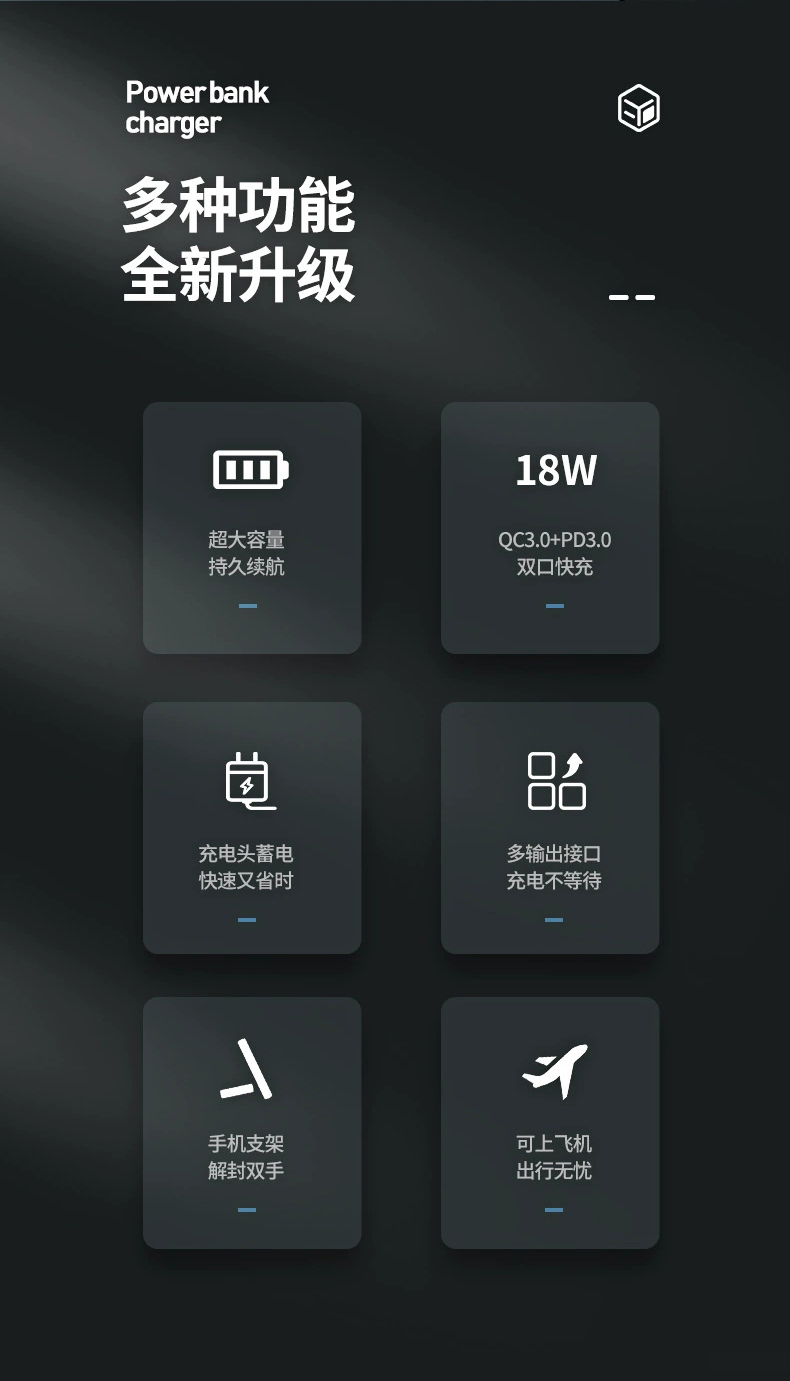 Power bank
charger

多种功能
全新升级

超大容量
持久续航

18W

QC3.0+PD3.0
双口快充

充电头蓄电
快速又省时

多输出接口
充电不等待

手机支架
解封双手

可上飞机
出行无忧